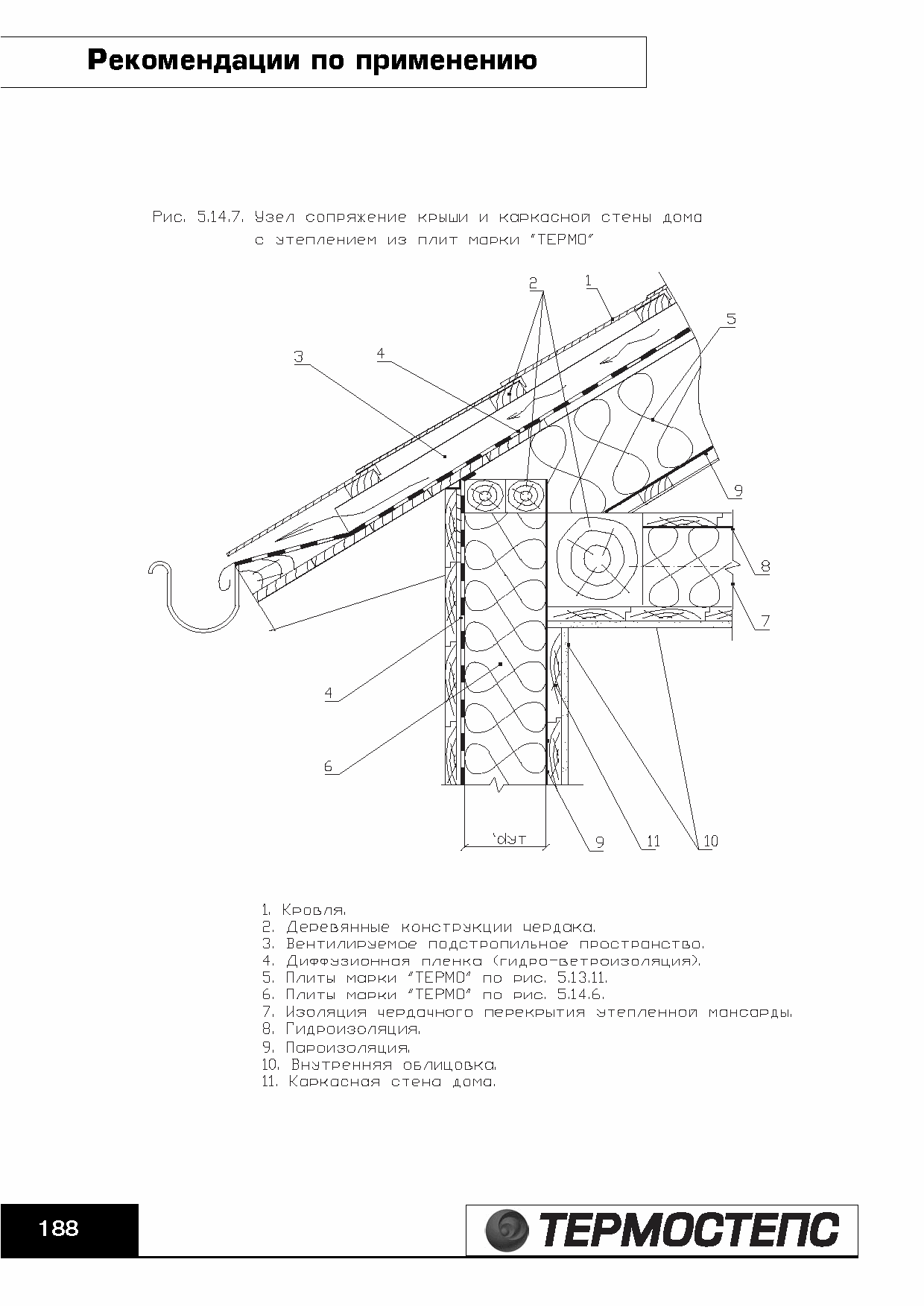 Рекомендации по применению

Рис. 5.14.7. Узел сопряжение крыши и каркасной стены дома с утеплением из плит марки "ТЕРМО"

2 1 5 3 4 9 8 7 4 6 'dут 9 11 10

1. Кровля.
2. Деревянные конструкции чердака.
3. Вентилируемое подстропильное пространство.
4. Диффузионная пленка (гидро-ветроизоляция).
5. Плиты марки "ТЕРМО" по рис. 5.13.11.
6. Плиты марки "ТЕРМО" по рис. 5.14.6.
7. Изоляция чердачного перекрытия утепленной мансарды.
8. Гидроизоляция.
9. Пароизоляция.
10. Внутренняя облицовка.
11. Каркасная стена дома.

188

ТЕРМОСТЕПС