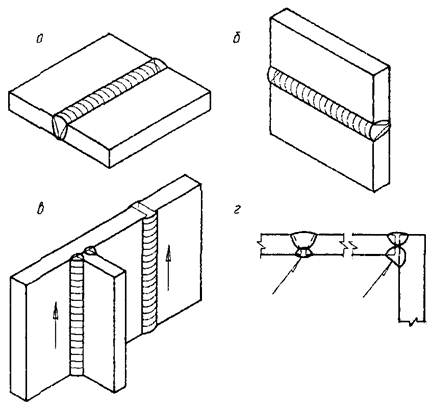 а

б

в

г