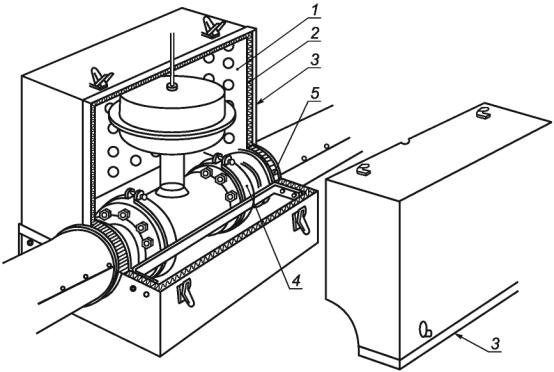 1
2
3
5
4
3