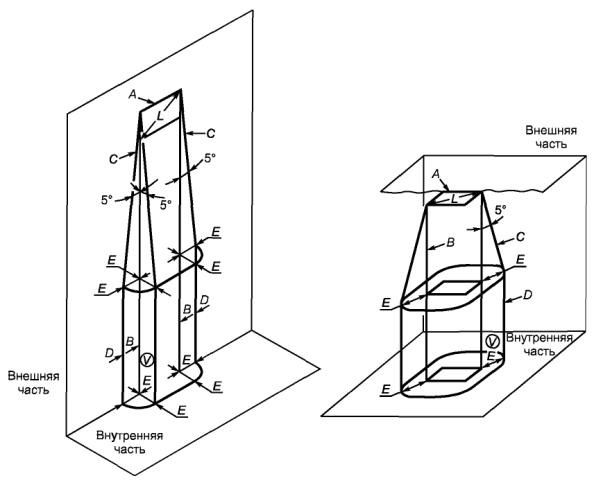 A
L
C
C
5°
5°
5°
E
E
E
E
B
D
D
B
V
E
E
E
E

Внешняя часть

Внутренняя часть

Внешняя часть
A
L
5°
B
C
E
E
D
V
Внутренняя часть
E
E