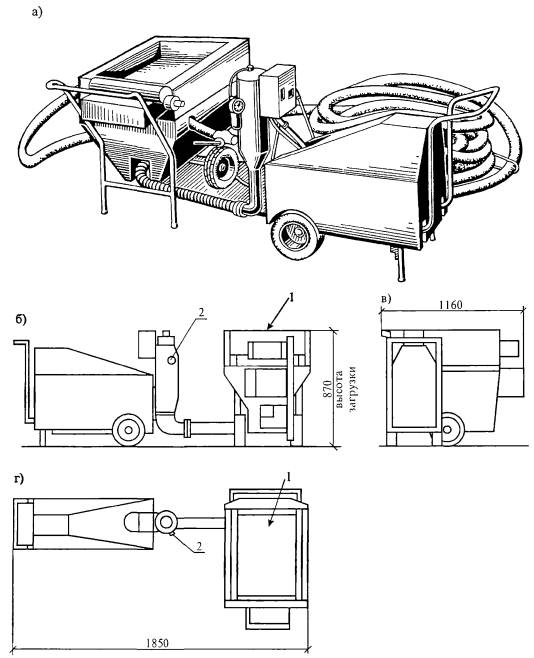 а)

б)
2
1
870
высота загрузки

в)
1160

г)
1
2
1850