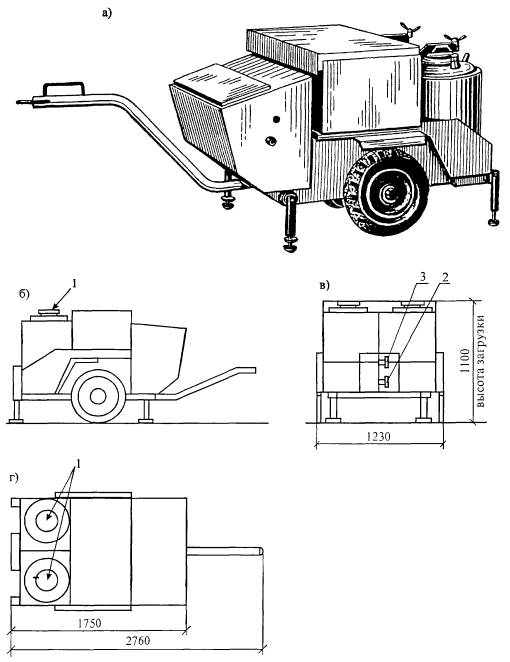 а)

б)
1

в)
3
2
1100
высота загрузки
1230

г)
1
1750
2760