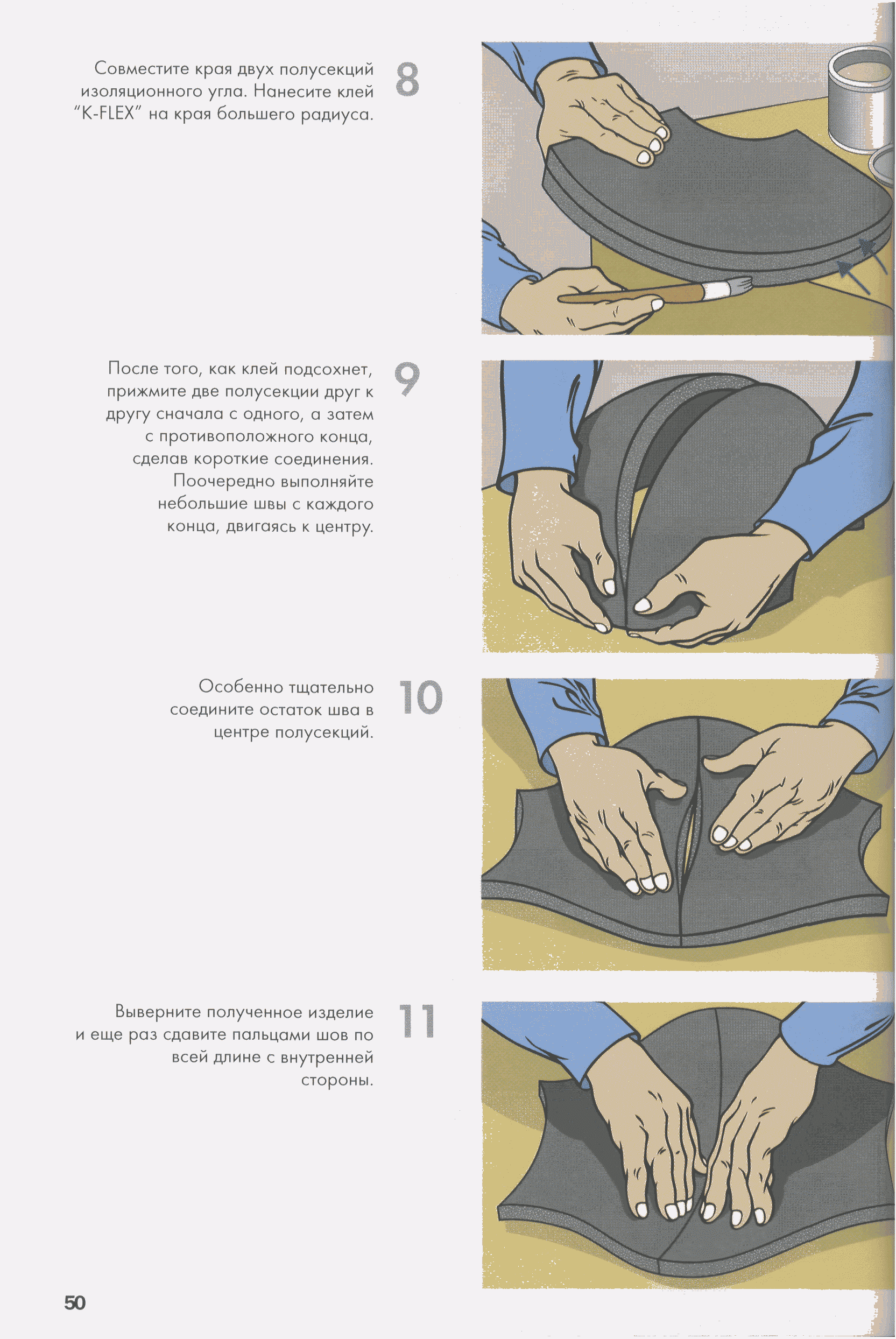 Совместите края двух полусекций изоляционного угла. Нанесите клей "K-FLEX" на края большего радиуса.

8

После того, как клей подсохнет, прижмите две полусекции друг к другу сначала с одного, а затем с противоположного конца, сделав короткие соединения. Поочередно выполняйте небольшие швы с каждого конца, двигаясь к центру.

9

Особенно тщательно соедините остаток шва в центре полусекций.

10

Выверните полученное изделие и еще раз сдавите пальцами шов по всей длине с внутренней стороны.

11

50