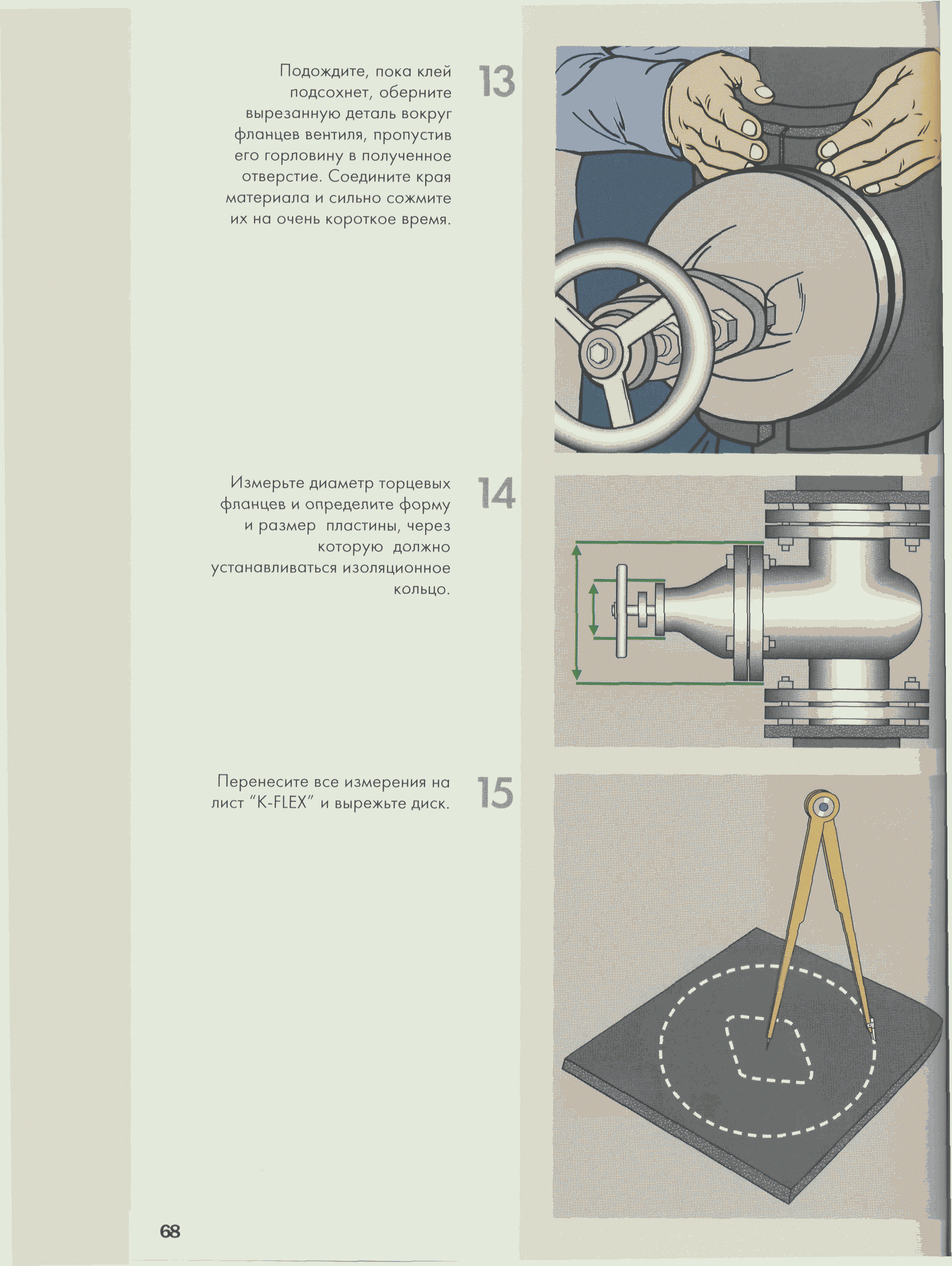 Подождите, пока клей подсохнет, оберните вырезанную деталь вокруг фланцев вентиля, пропустив его горловину в полученное отверстие. Соедините края материала и сильно сожмите их на очень короткое время.

13

Измерьте диаметр торцевых фланцев и определите форму и размер пластины, через которую должно устанавливаться изоляционное кольцо.

14

Перенесите все измерения на лист "K-FLEX" и вырежьте диск.

15

68