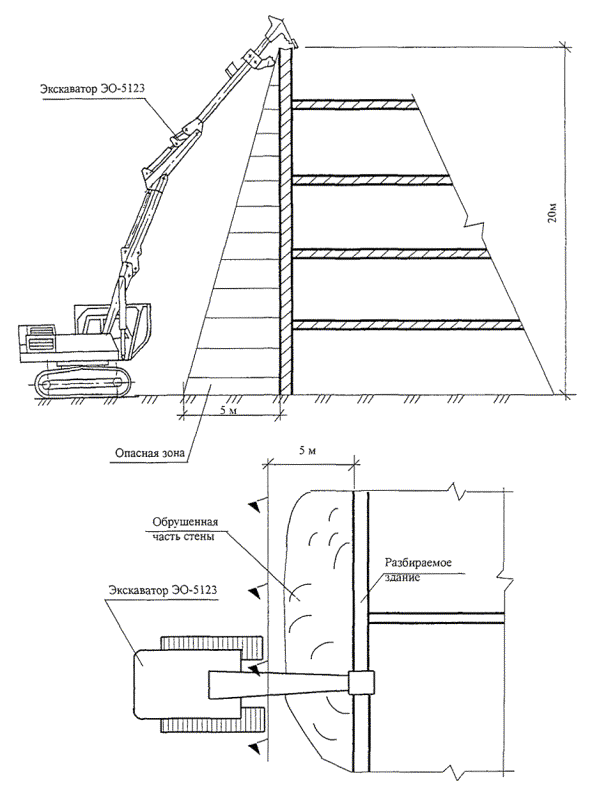 Экскаватор ЭО-5123

20м

5 м

Опасная зона

5 м

Обрушенная часть стены

Разбираемое здание

Экскаватор ЭО-5123