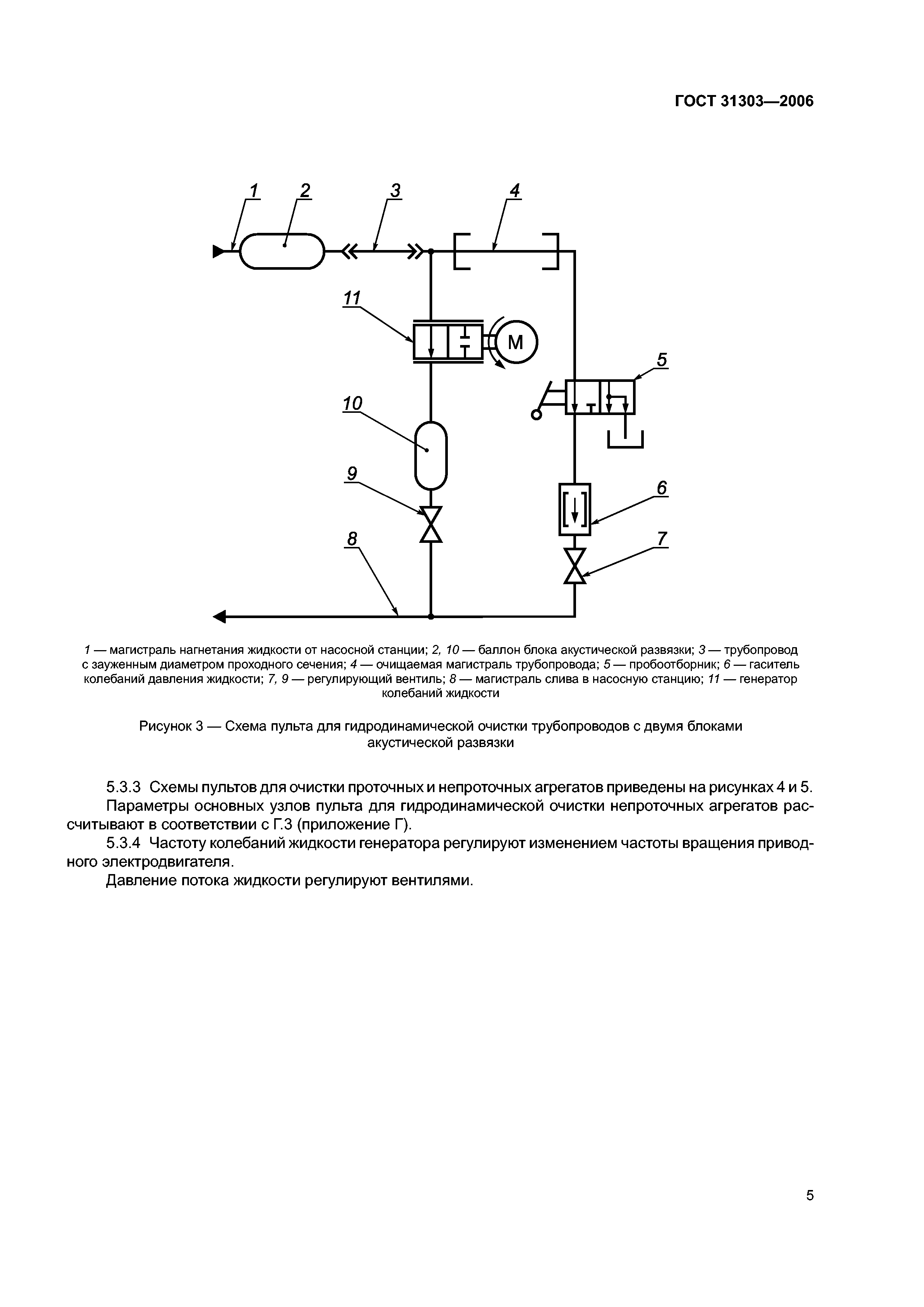 ГОСТ 31303—2006

1
2
3
4
11
М
5
10
9
6
8
7

1 — магистраль нагнетания жидкости от насосной станции; 2, 10 — баллон блока акустической развязки; 3 — трубопровод с зауженным диаметром проходного сечения; 4 — очищаемая магистраль трубопровода; 5 — пробоотборник; 6 — гаситель колебаний давления жидкости; 7, 9 — регулирующий вентиль; 8 — магистраль слива в насосную станцию; 11 — генератор колебаний жидкости

Рисунок 3 — Схема пульта для гидродинамической очистки трубопроводов с двумя блоками акустической развязки

5.3.3 Схемы пультов для очистки проточных и непроточных агрегатов приведены на рисунках 4 и 5.

Параметры основных узлов пульта для гидродинамической очистки непроточных агрегатов рассчитывают в соответствии с Г.3 (приложение Г).

5.3.4 Частоту колебаний жидкости генератора регулируют изменением частоты вращения приводного электродвигателя.

Давление потока жидкости регулируют вентилями.

5