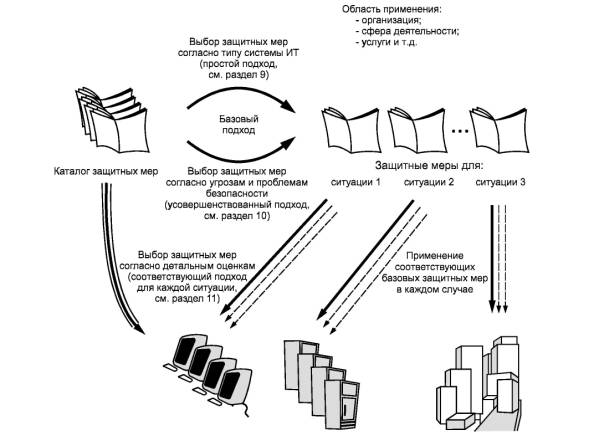 Область применения:
- организация;
- сфера деятельности;
- услуги и т.д.

Выбор защитных мер согласно типу системы ИТ (простой подход, см. раздел 9)

Базовый подход

Каталог защитных мер

Выбор защитных мер согласно угрозам и проблемам безопасности (усовершенствованный подход, см. раздел 10)

Защитные меры для:
ситуации 1
ситуации 2
ситуации 3

Выбор защитных мер согласно детальным оценкам (соответствующий подход для каждой ситуации, см. раздел 11)

Применение соответствующих базовых защитных мер в каждом случае