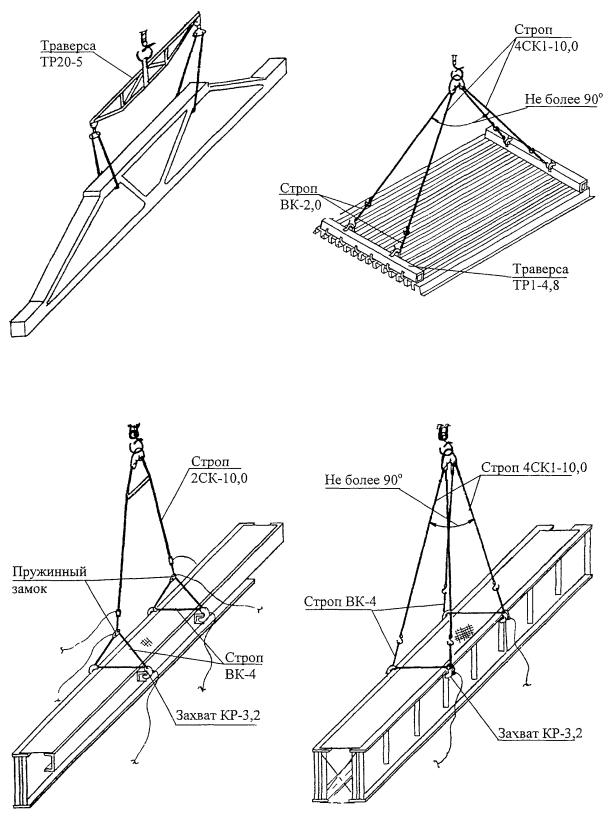 Траверса
ТР20-5

Строп
4СК1-10,0

Не более 90°

Строп
ВК-2,0

Траверса
ТР1-4,8

Строп
2СК-10,0

Пружинный
замок

Строп
ВК-4

Захват КР-3,2

Не более 90°

Строп 4СК1-10,0

Строп ВК-4

Захват КР-3,2