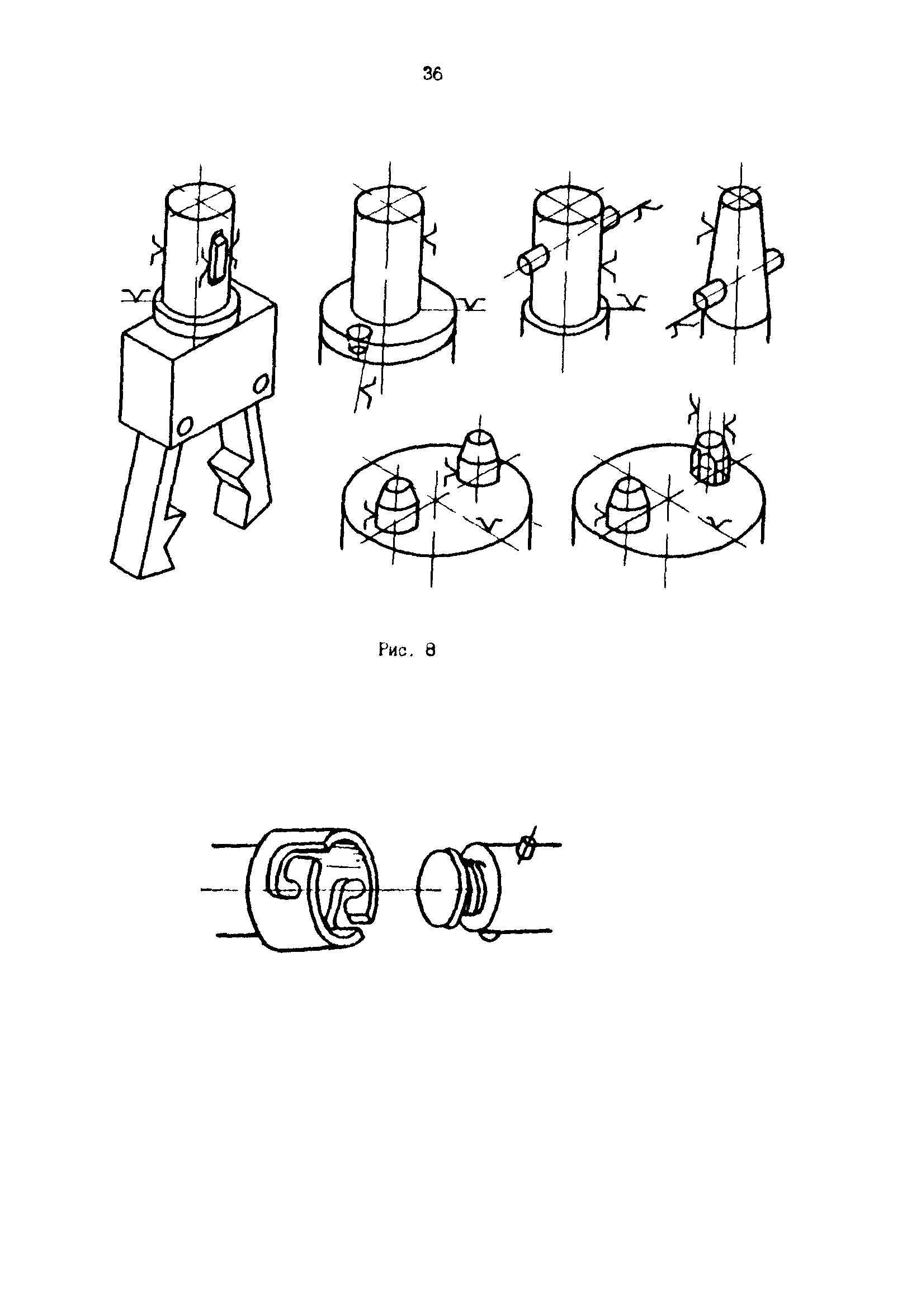 36

Рис. 8