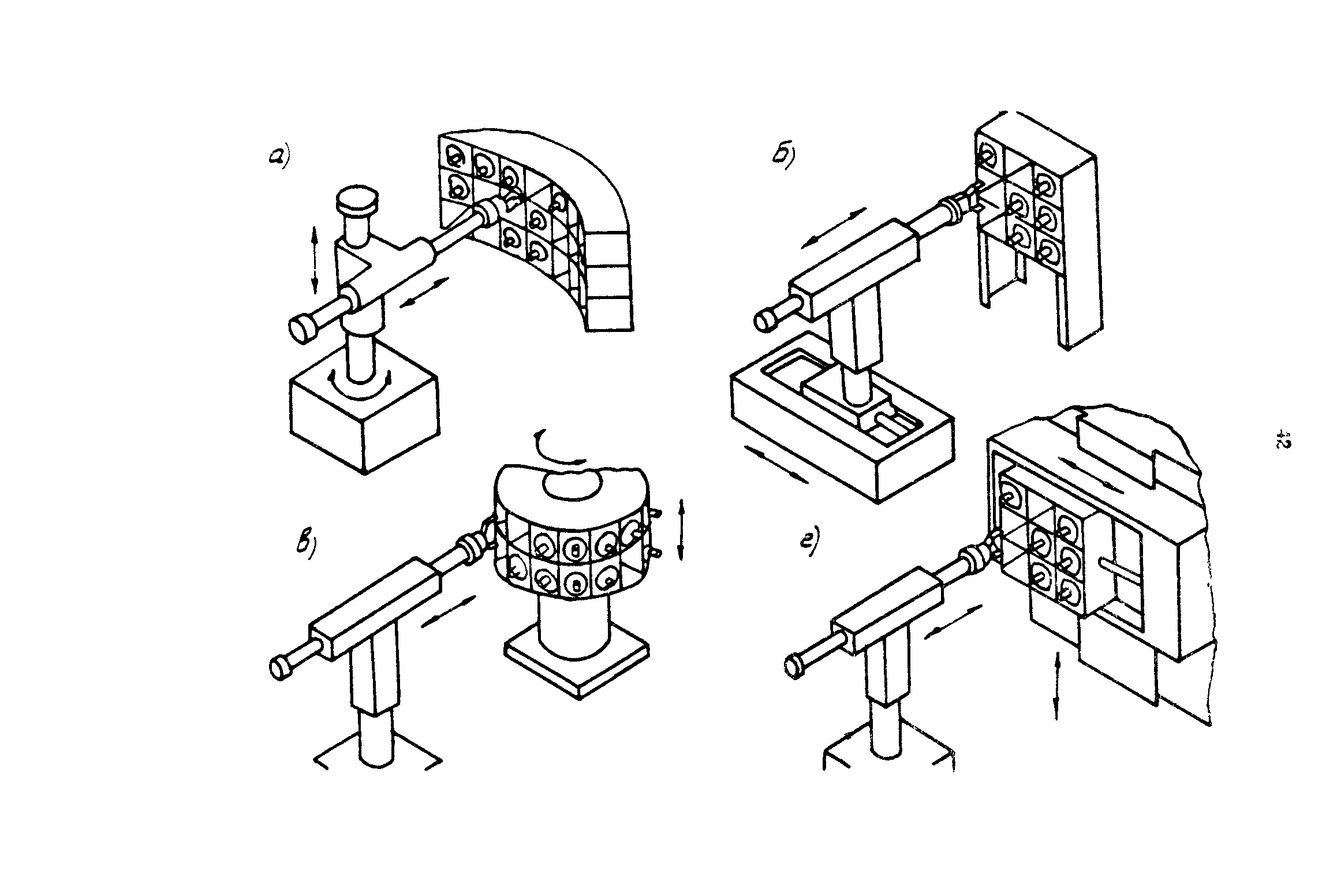 а)

б)

в)

г)

42