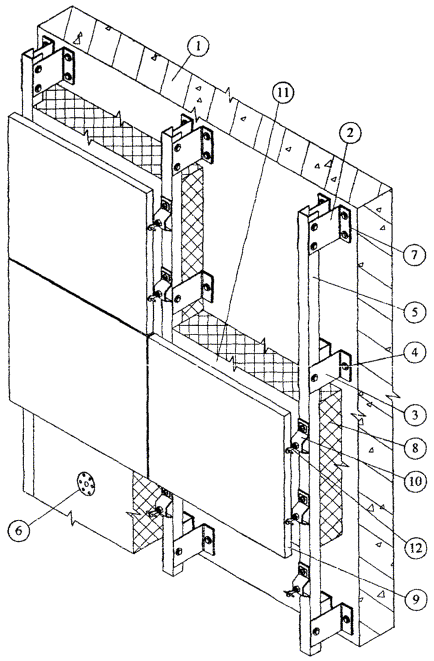 1
11
2
7
5
4
3
8
10
12
9
6