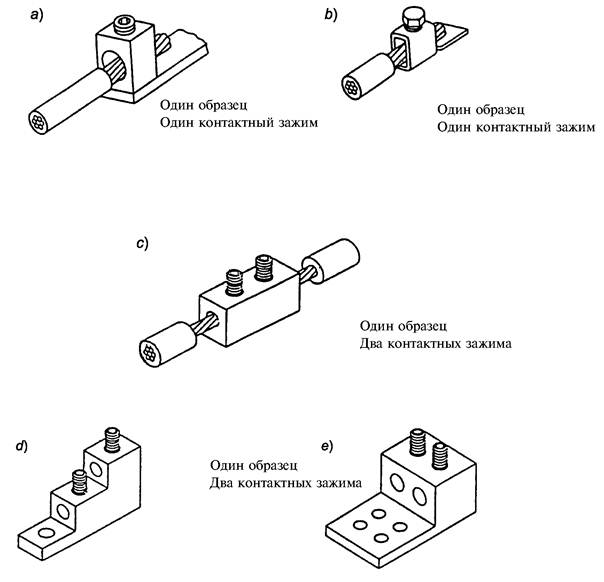 a)

Один образец
Один контактный зажим

b)

Один образец
Один контактный зажим

c)

Один образец
Два контактных зажима

d)

Один образец
Два контактных зажима

e)