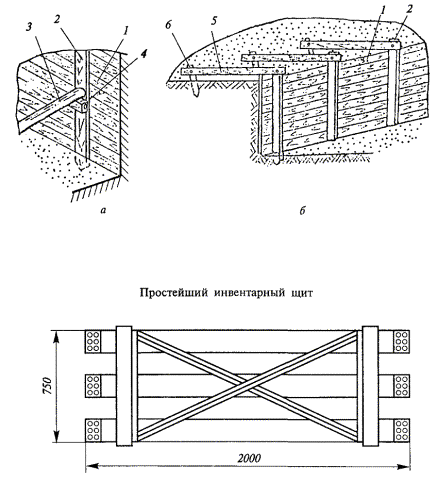 3 2 1 4

а

6 5 1 2

б

Простейший инвентарный щит

750

2000