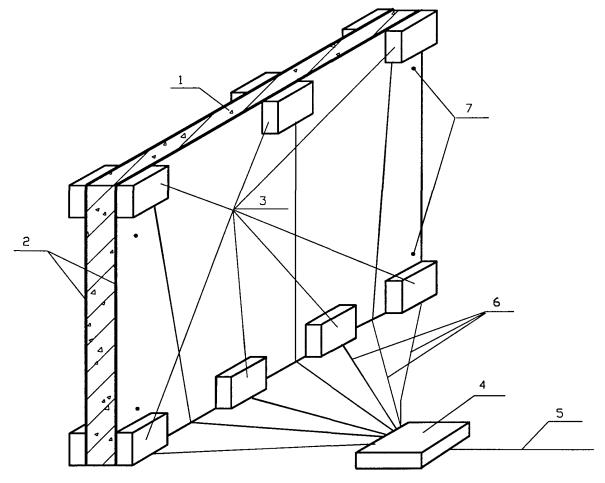 1
7
3
2
6
4
5