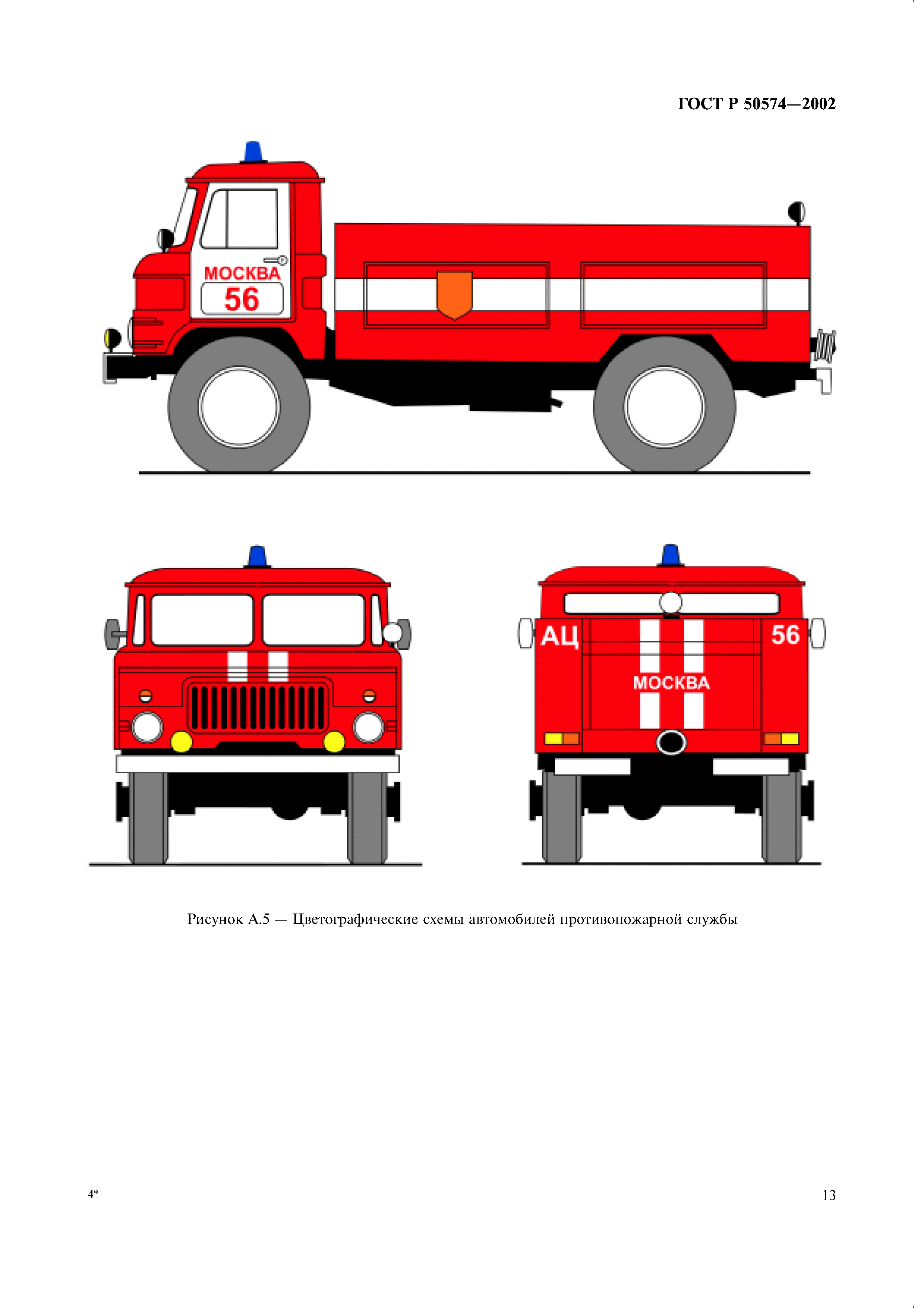 ГОСТ Р 50574—2002

МОСКВА
56

АЦ
56
МОСКВА

Рисунок А.5 — Цветографические схемы автомобилей противопожарной службы

4*

13