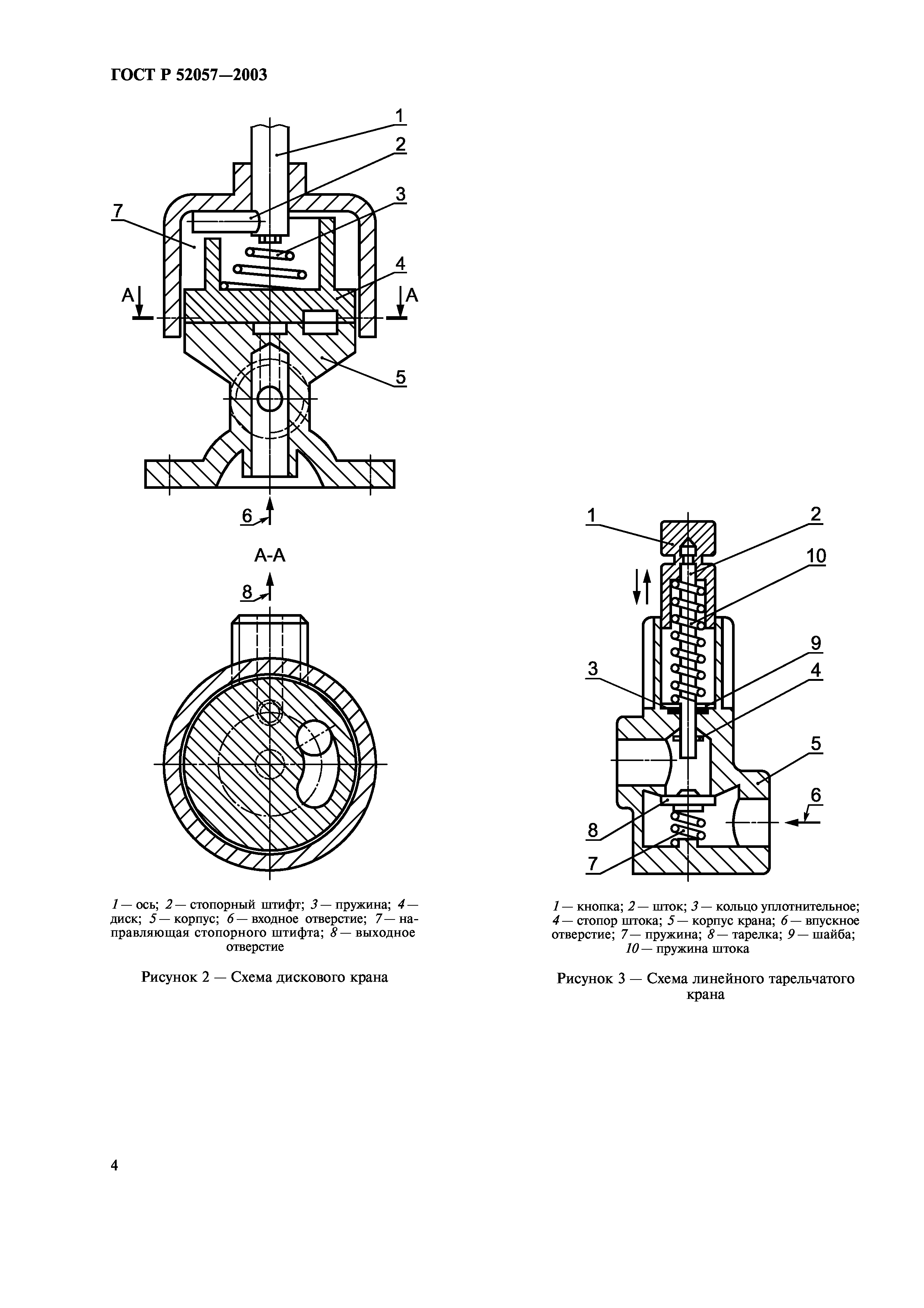 ГОСТ Р 52057—2003

1
2
3
7
4
А
А
5
6
А-А
8

1 — ось; 2 — стопорный штифт; 3 — пружина; 4 — диск; 5 — корпус; 6 — входное отверстие; 7 — направляющая стопорного штифта; 8 — выходное отверстие

Рисунок 2 — Схема дискового крана

1
2
10
9
3
4
5
6
8
7

1 — кнопка; 2 — шток; 3 — кольцо уплотнительное; 4 — стопор штока; 5 — корпус крана; 6 — впускное отверстие; 7 — пружина; 8 — тарелка; 9 — шайба; 10 — пружина штока

Рисунок 3 — Схема линейного тарельчатого крана

4