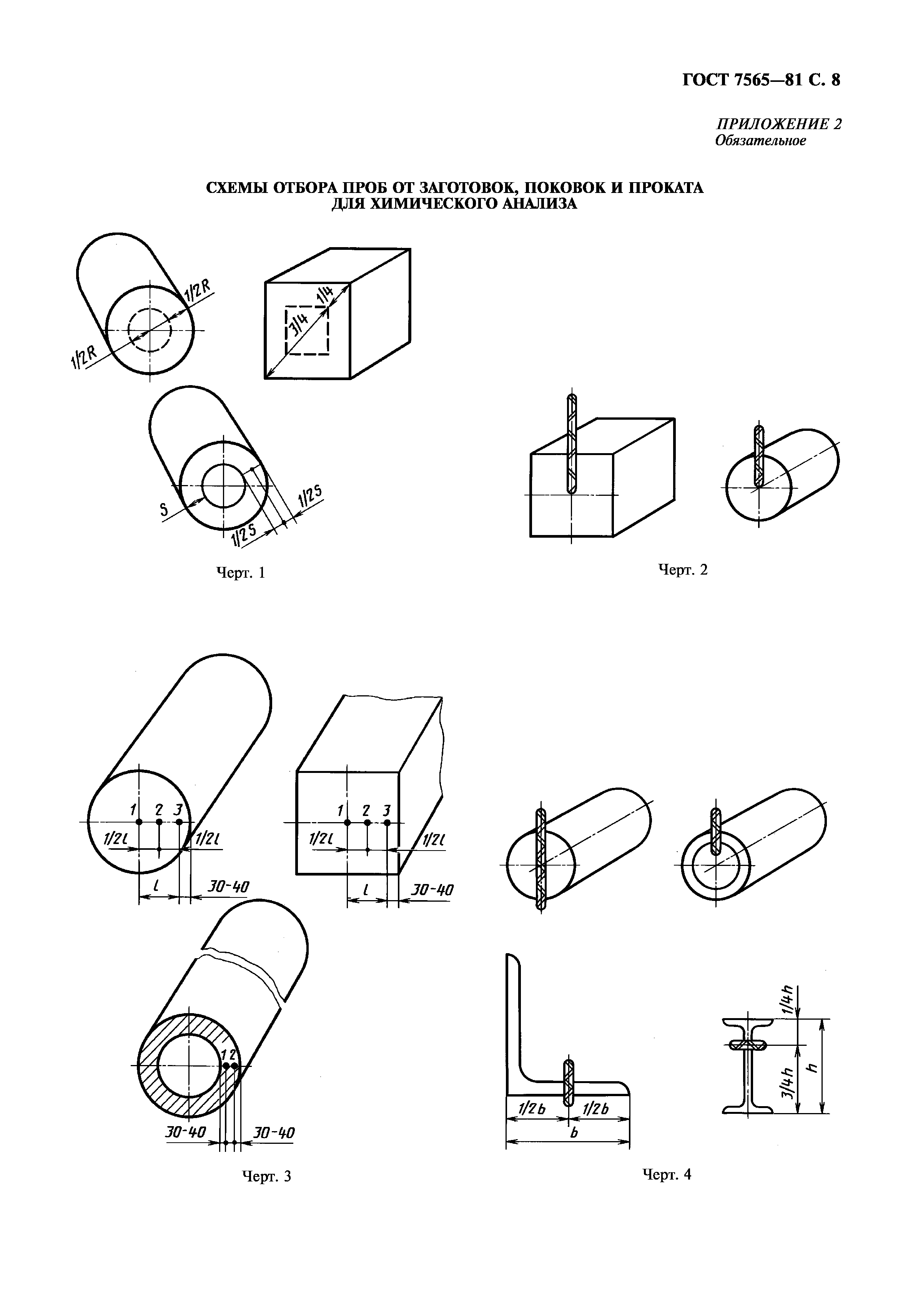 ГОСТ 7565—81 С. 8

ПРИЛОЖЕНИЕ 2
Обязательное

СХЕМЫ ОТБОРА ПРОБ ОТ ЗАГОТОВОК, ПОКОВОК И ПРОКАТА ДЛЯ ХИМИЧЕСКОГО АНАЛИЗА

1/2R
1/2R
1/4
3/4
S
1/2S
1/2S

Черт. 1

Черт. 2

1 2 3
1/2l
1/2l
l
30-40
1 2 3
1/2l
1/2l
l
30-40
1 2
30-40
30-40

Черт. 3

1/2b
1/2b
b
1/4h
3/4h
h

Черт. 4