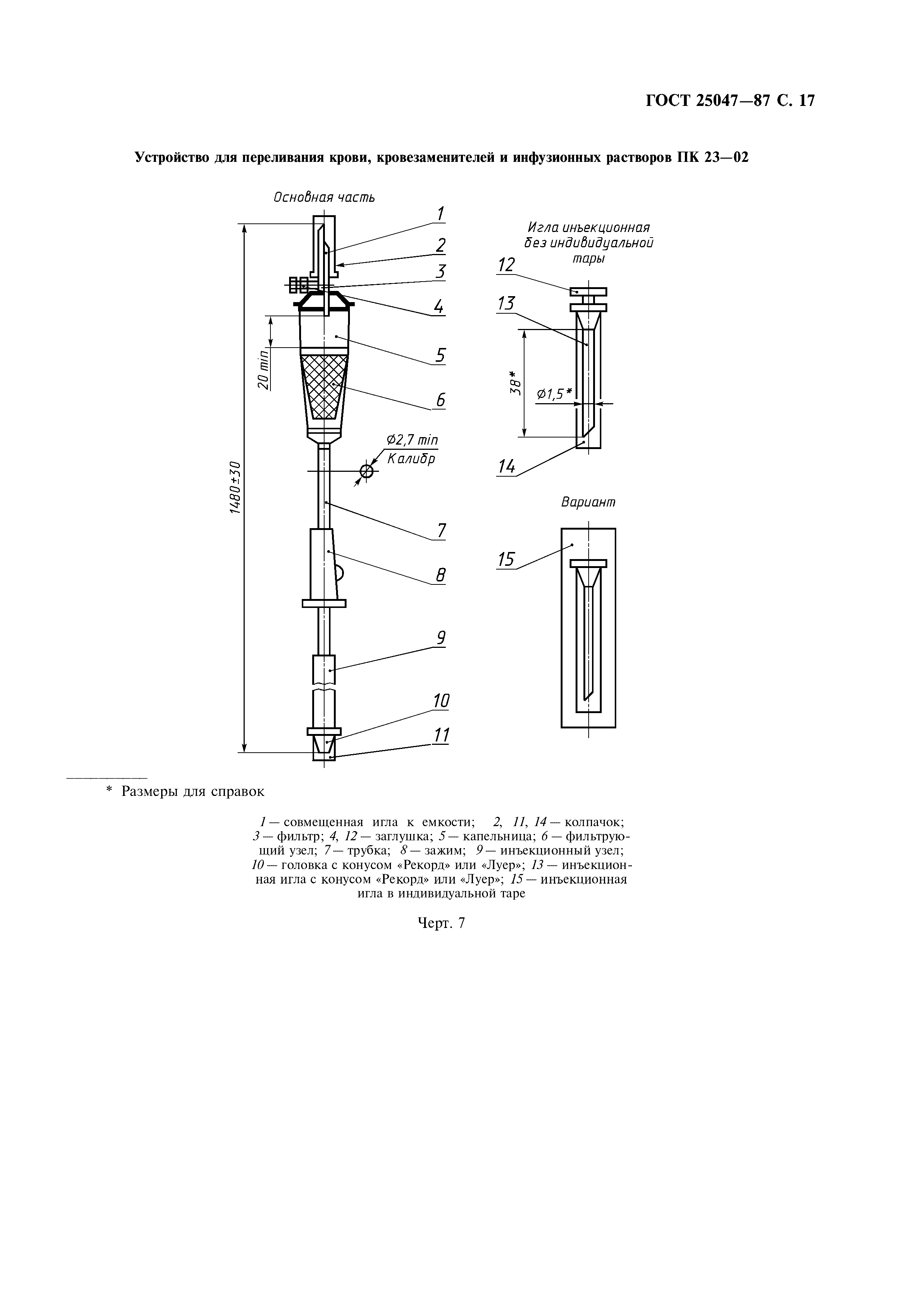 ГОСТ 25047—87 С. 17

Устройство для переливания крови, кровезаменителей и инфузионных растворов ПК 23—02

Основная часть

1
2
3
4
5
6
7
8
9
10
11

20 min

1480±30

Ø2,7 min
Калибр

Игла инъекционная без индивидуальной тары

12
13
14

38*

Ø1,5*

Вариант

15

* Размеры для справок

1 — совмещенная игла к емкости; 2, 11, 14 — колпачок; 3 — фильтр; 4, 12 — заглушка; 5 — капельница; 6 — фильтрующий узел; 7 — трубка; 8 — зажим; 9 — инъекционный узел; 10 — головка с конусом «Рекорд» или «Луер»; 13 — инъекционная игла с конусом «Рекорд» или «Луер»; 15 — инъекционная игла в индивидуальной таре

Черт. 7