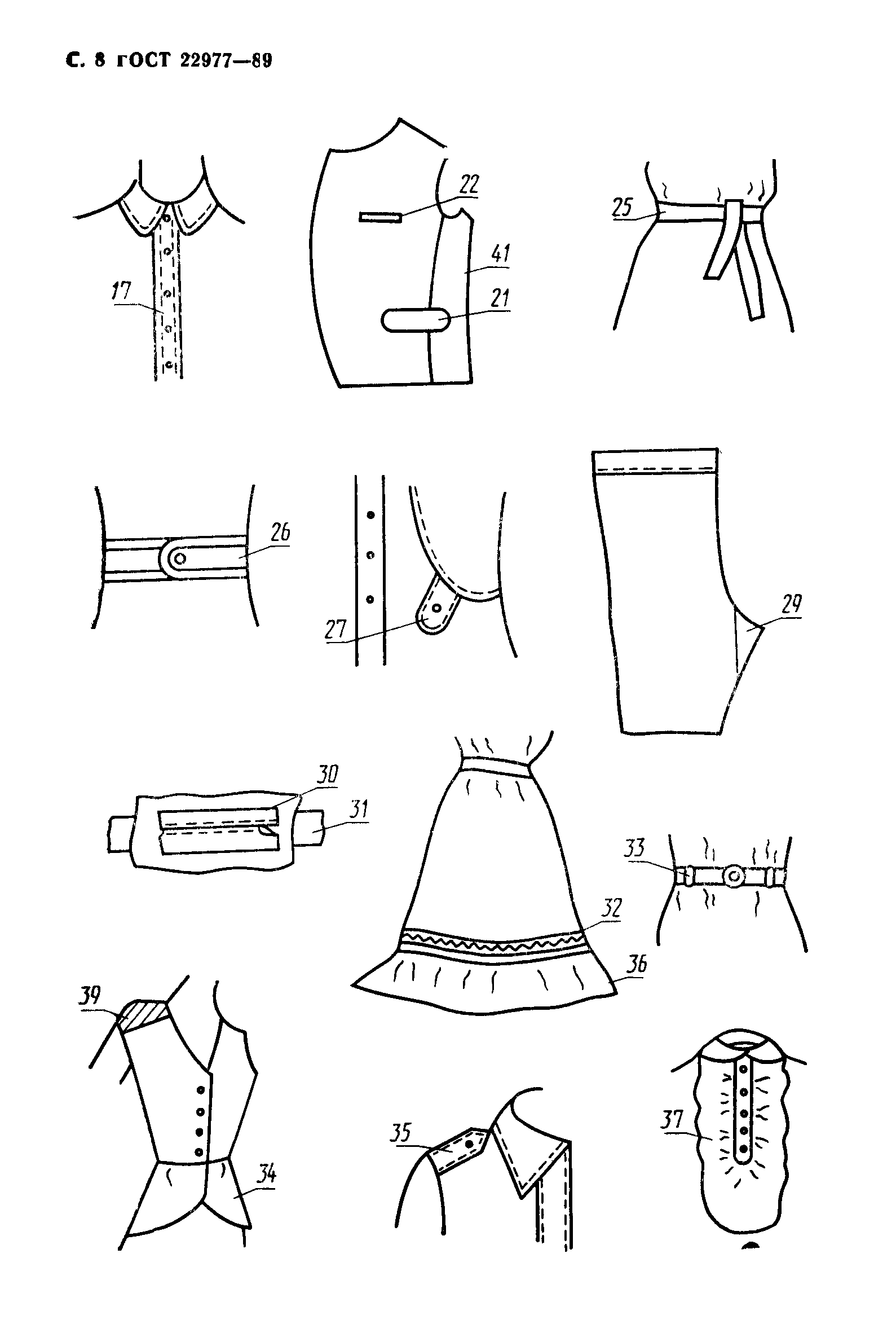 С. 8 ГОСТ 22977—89

17
22
41
21
25
26
27
29
30
31
32
36
33
39
34
35
37