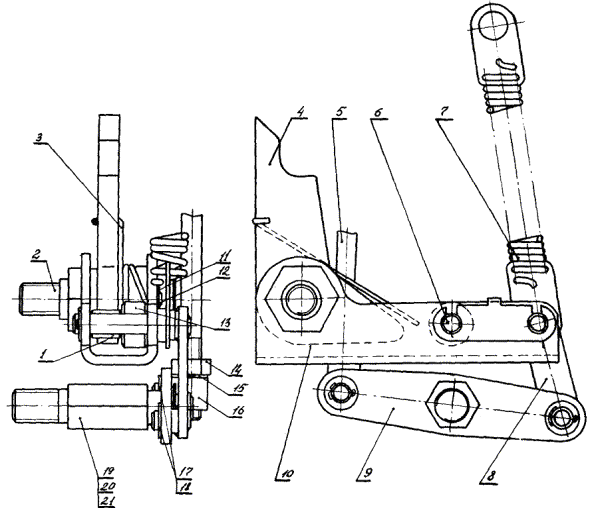 3
2
11
12
13
1
14
15
16
19
20
21
17
18
4
5
6
7
10
9
8