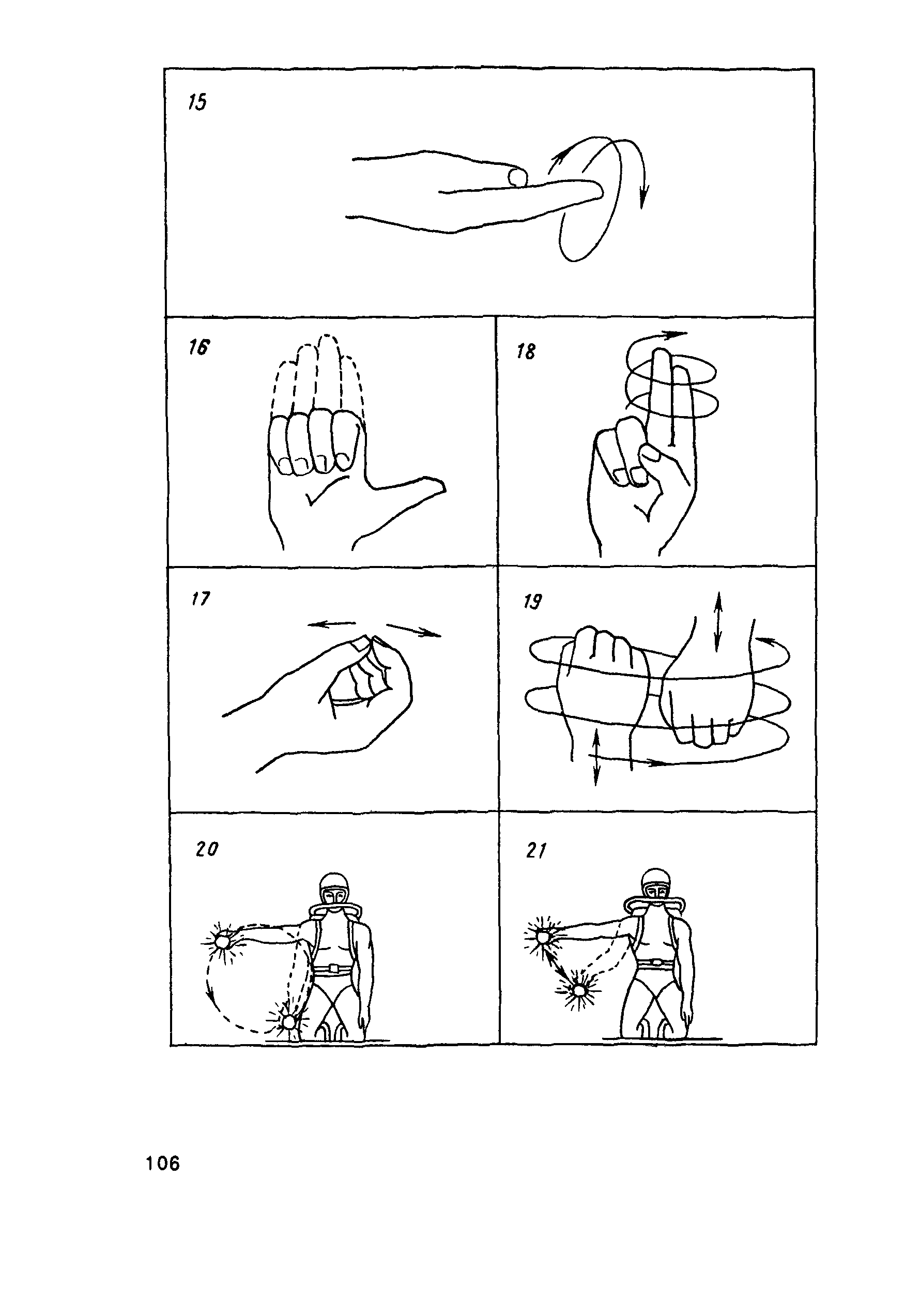 15

16

18

17

19

20

21

106