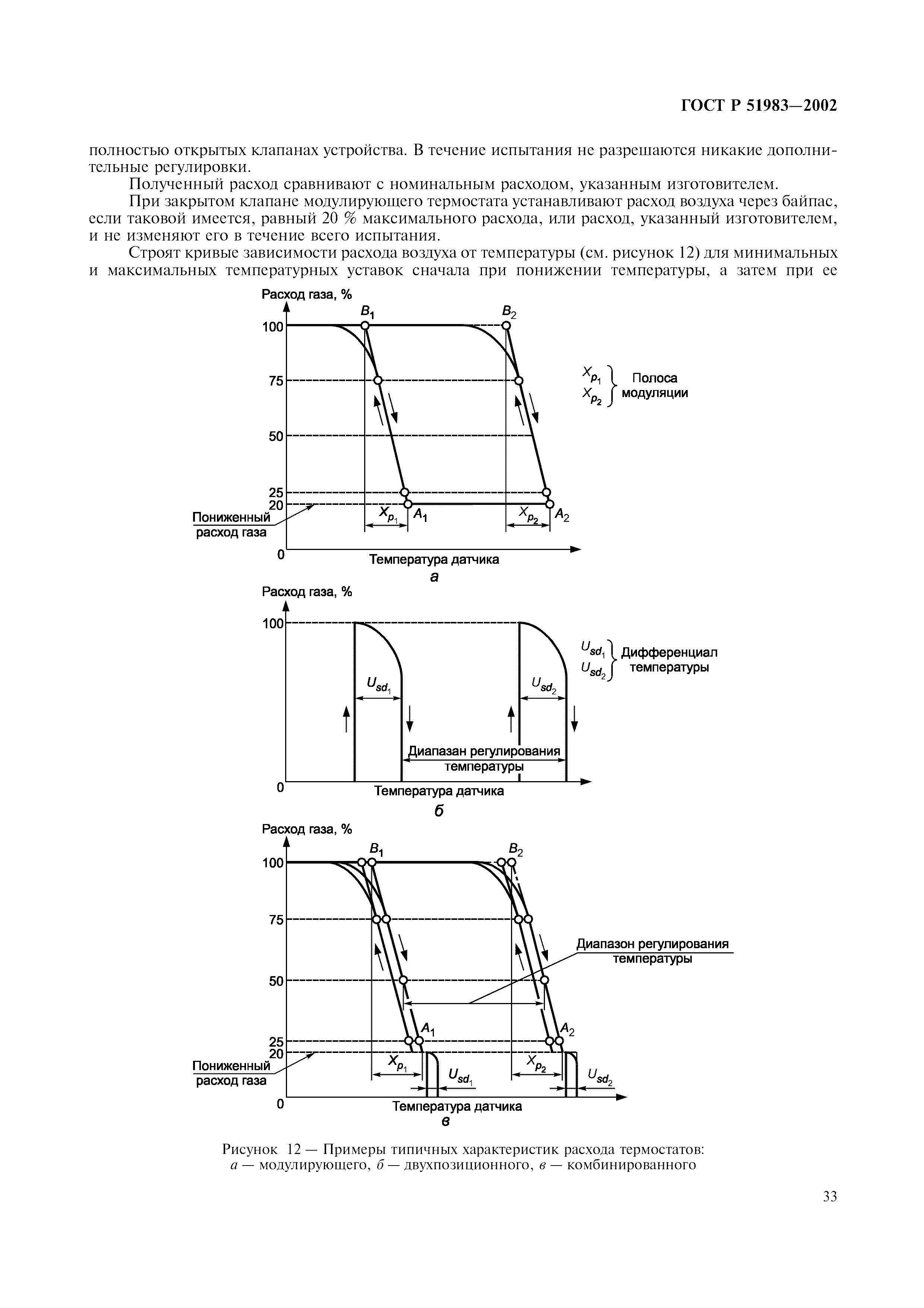 ГОСТ Р 51983—2002

полностью открытых клапанах устройства. В течение испытания не разрешаются никакие дополнительные регулировки.

Полученный расход сравнивают с номинальным расходом, указанным изготовителем.

При закрытом клапане модулирующего термостата устанавливают расход воздуха через байпас, если таковой имеется, равный 20 % максимального расхода, или расход, указанный изготовителем, и не изменяют его в течение всего испытания.

Строят кривые зависимости расхода воздуха от температуры (см. рисунок 12) для минимальных и максимальных температурных уставок сначала при понижении температуры, а затем при ее

Расход газа, %
$B_1$
$B_2$
100
75
50
25
20
0
$X_{p_1}$
$X_{p_2}$
Полоса модуляции
Пониженный расход газа
$X_{p_1}$
$A_1$
$X_{p_2}$
$A_2$
Температура датчика
а

Расход газа, %
100
0
$U_{sd_1}$
$U_{sd_2}$
Дифференциал температуры
$U_{sd_1}$
$U_{sd_2}$
Диапазан регулирования температуры
Температура датчика
б

Расход газа, %
$B_1$
$B_2$
100
75
50
25
20
0
Диапазон регулирования температуры
$A_1$
$A_2$
Пониженный расход газа
$X_{p_1}$
$U_{sd_1}$
$X_{p_2}$
$U_{sd_2}$
Температура датчика
в

Рисунок 12 — Примеры типичных характеристик расхода термостатов: а — модулирующего, б — двухпозиционного, в — комбинированного

33