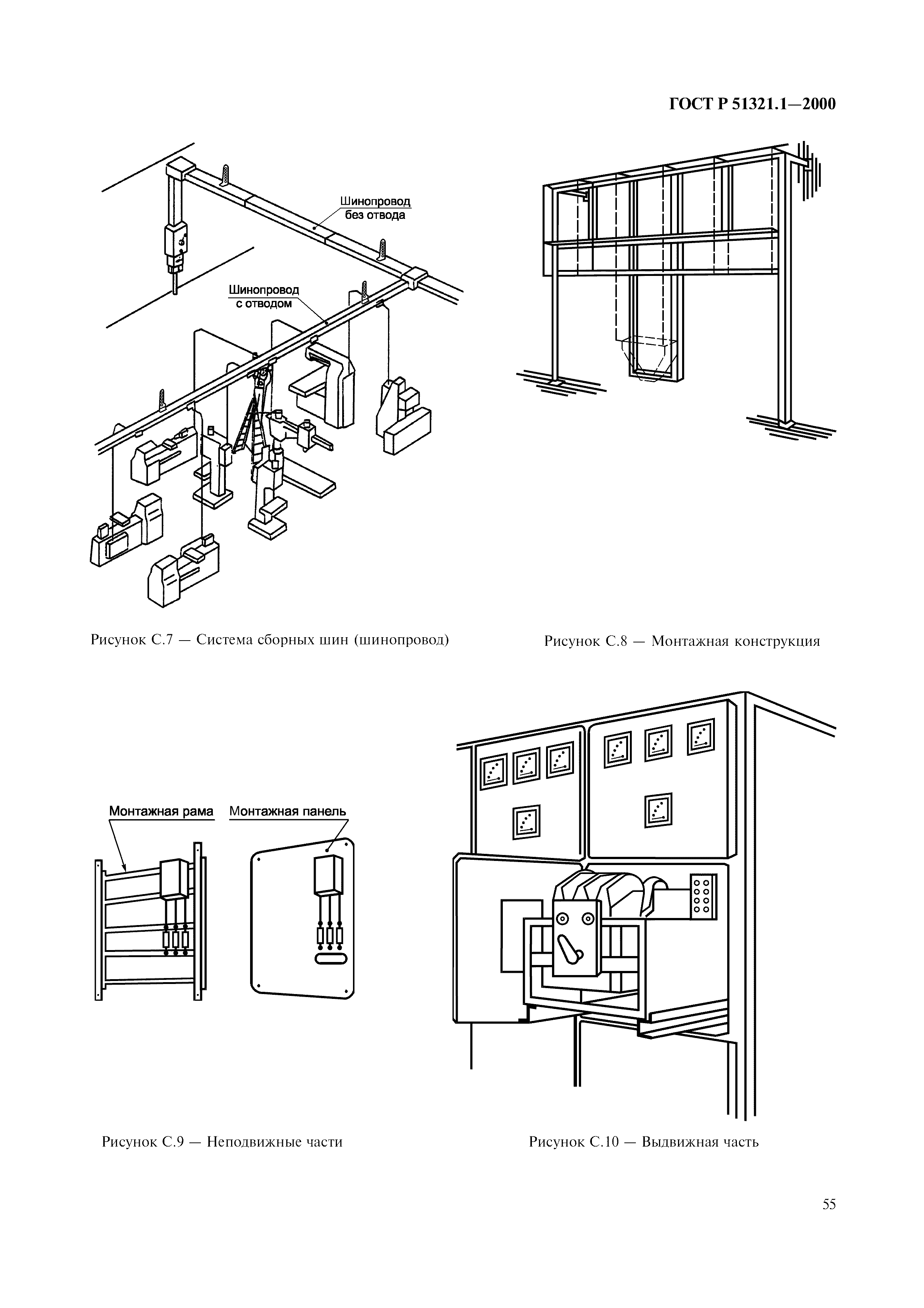 ГОСТ Р 51321.1—2000

Шинопровод без отвода

Шинопровод с отводом

Рисунок С.7 — Система сборных шин (шинопровод)

Рисунок С.8 — Монтажная конструкция

Монтажная рама

Монтажная панель

Рисунок С.9 — Неподвижные части

Рисунок С.10 — Выдвижная часть

55