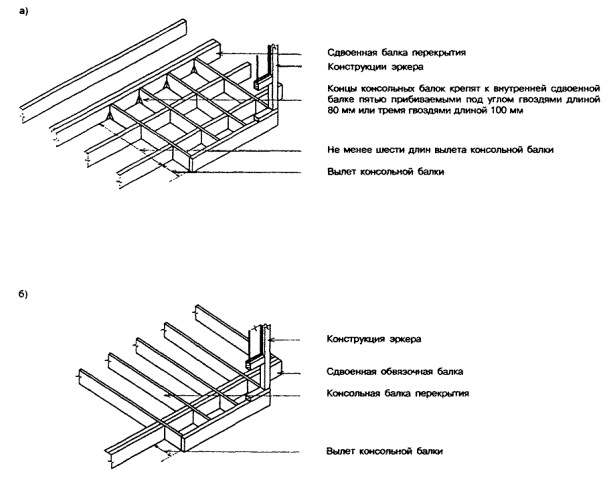 а)

Сдвоенная балка перекрытия

Конструкции эркера

Концы консольных балок крепят к внутренней сдвоенной балке пятью прибиваемыми под углом гвоздями длиной 80 мм или тремя гвоздями длиной 100 мм

Не менее шести длин вылета консольной балки

Вылет консольной балки

б)

Конструкция эркера

Сдвоенная обвязочная балка

Консольная балка перекрытия

Вылет консольной балки