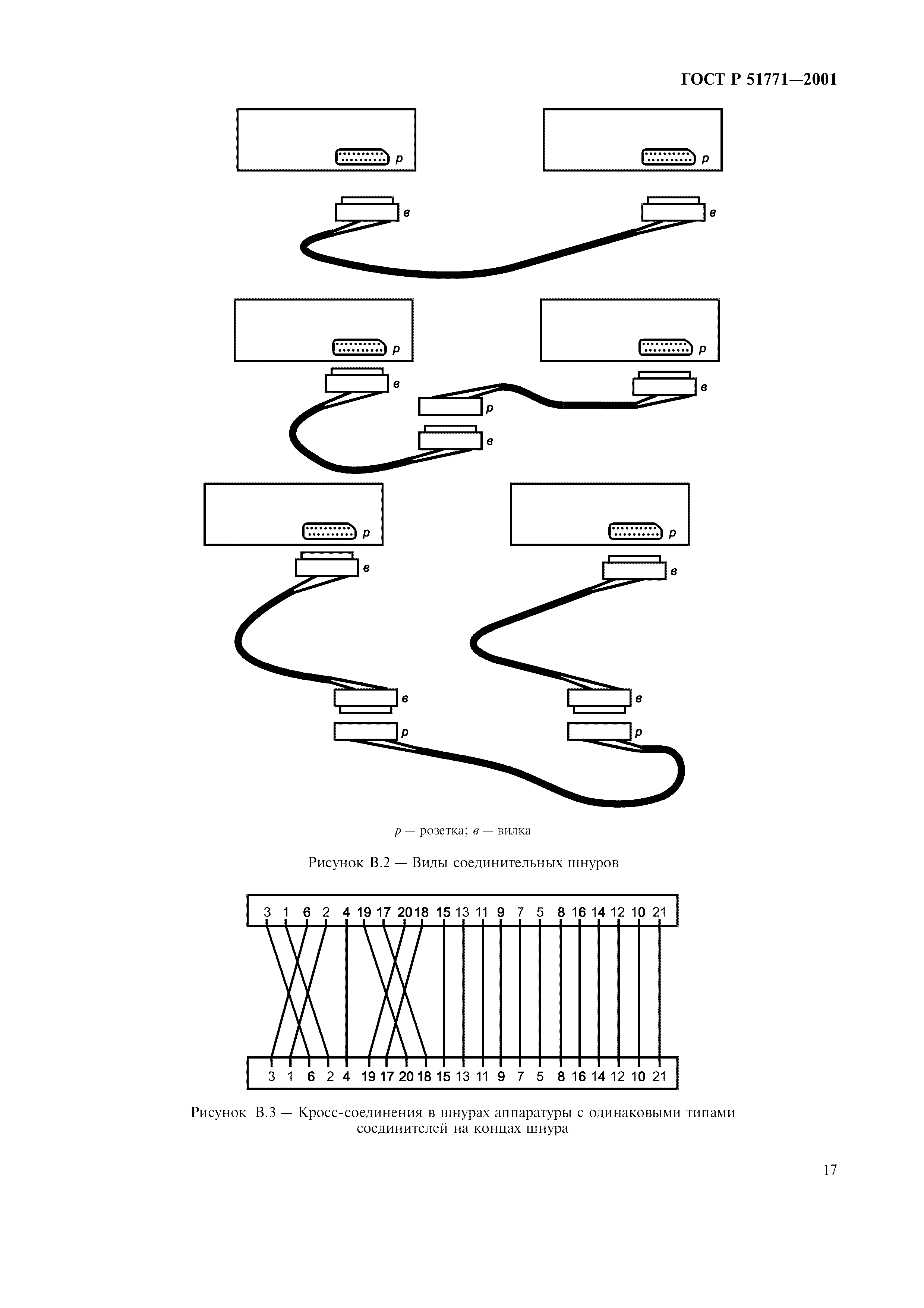 ГОСТ Р 51771—2001

р

р

в

в

р

р

в

в

р

в

р

р

в

в

в

в

р

р

р — розетка; в — вилка

Рисунок В.2 — Виды соединительных шнуров

3 1 6 2 4 19 17 20 18 15 13 11 9 7 5 8 16 14 12 10 21

3 1 6 2 4 19 17 20 18 15 13 11 9 7 5 8 16 14 12 10 21

Рисунок В.3 — Кросс-соединения в шнурах аппаратуры с одинаковыми типами соединителей на концах шнура

17