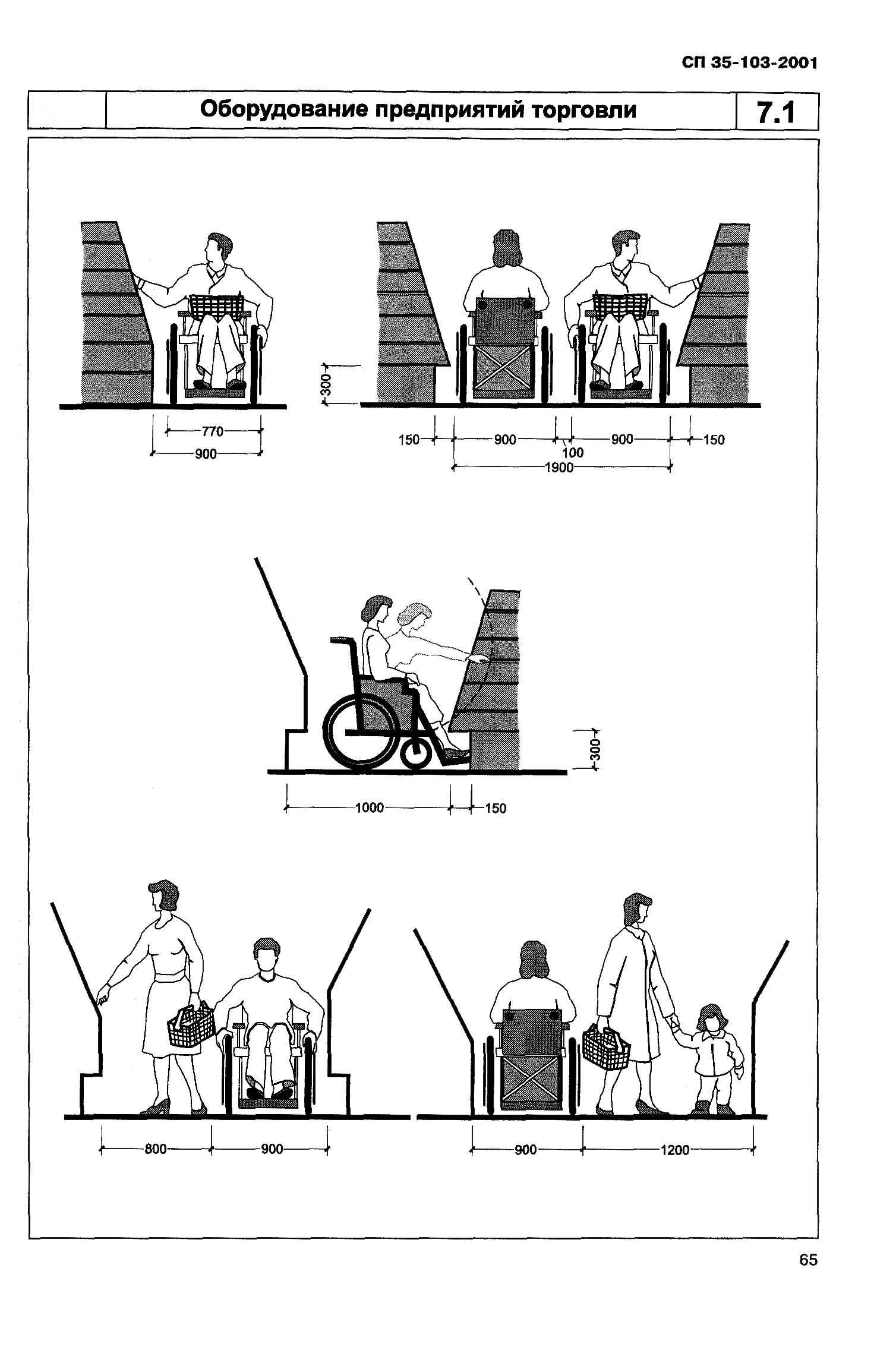 СП 35-103-2001

Оборудование предприятий торговли

7.1

770
900

300
150
900
100
900
150
1900

300
1000
150

800
900

900
1200

65