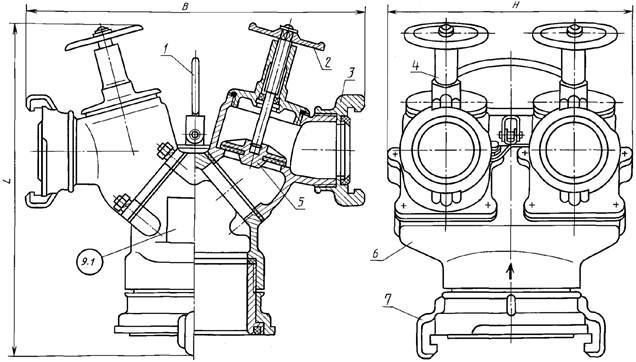 B
H
L
1
2
3
4
5
6
7
9.1