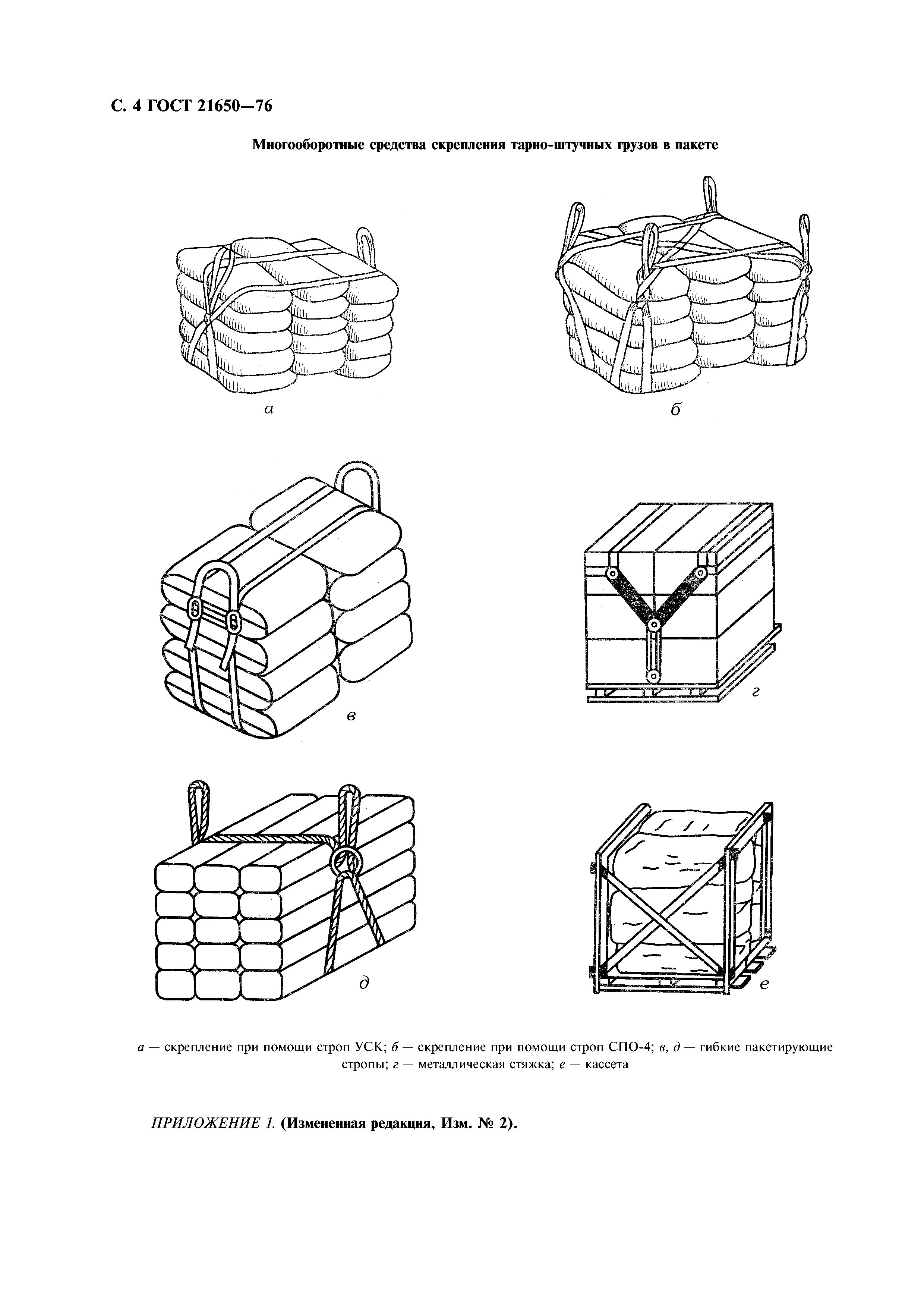 С. 4 ГОСТ 21650—76

Многооборотные средства скрепления тарно-штучных грузов в пакете

а

б

в

г

д

е

а — скрепление при помощи строп УСК; б — скрепление при помощи строп СПО-4; в, д — гибкие пакетирующие стропы; г — металлическая стяжка; е — кассета

ПРИЛОЖЕНИЕ 1. (Измененная редакция, Изм. № 2).