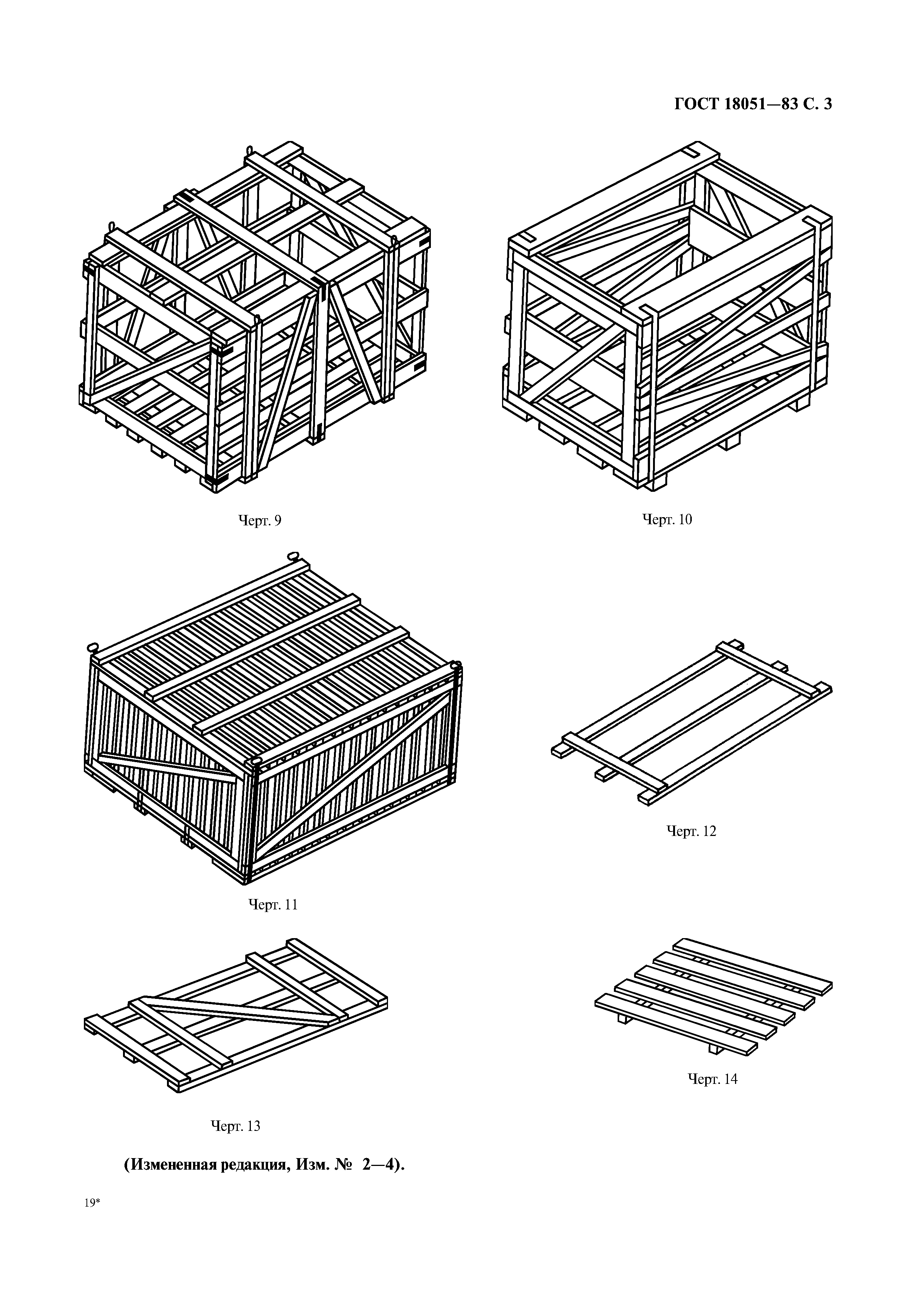 ГОСТ 18051—83 С. 3

Черт. 9

Черт. 10

Черт. 11

Черт. 12

Черт. 13

Черт. 14

(Измененная редакция, Изм. № 2—4).

19*