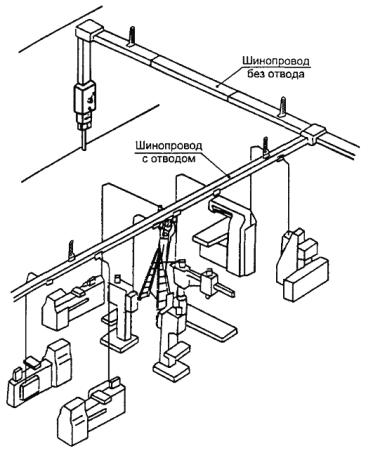 Шинопровод
без отвода

Шинопровод
с отводом